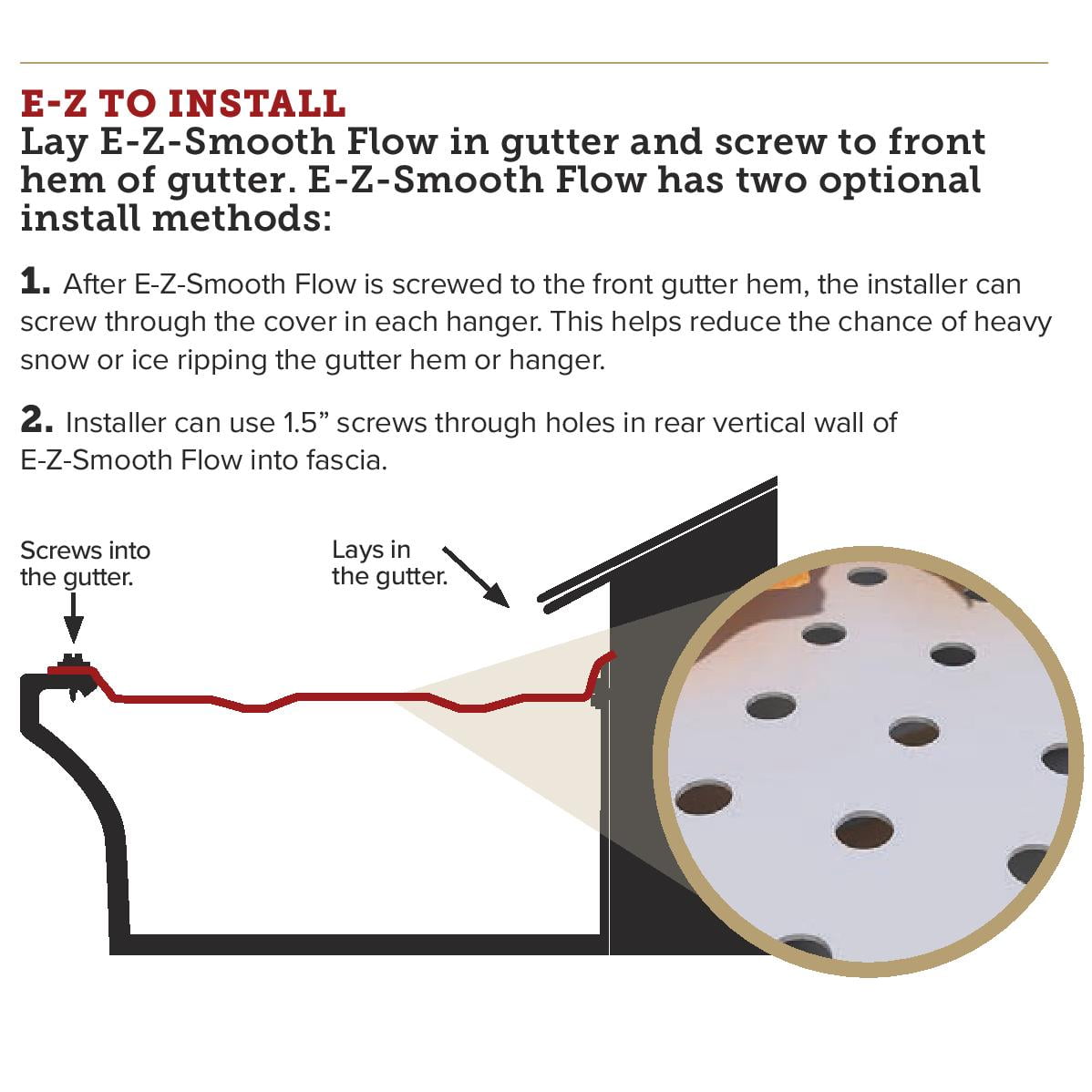 E-Z TO INSTALL
Lay E-Z-Smooth Flow in gutter and screw to front hem of gutter. E-Z-Smooth Flow has two optional install methods:

1. After E-Z-Smooth Flow is screwed to the front gutter hem, the installer can screw through the cover in each hanger. This helps reduce the chance of heavy snow or ice ripping the gutter hem or hanger.

2. Installer can use 1.5” screws through holes in rear vertical wall of E-Z-Smooth Flow into fascia.

Screws into the gutter.

Lays in the gutter.